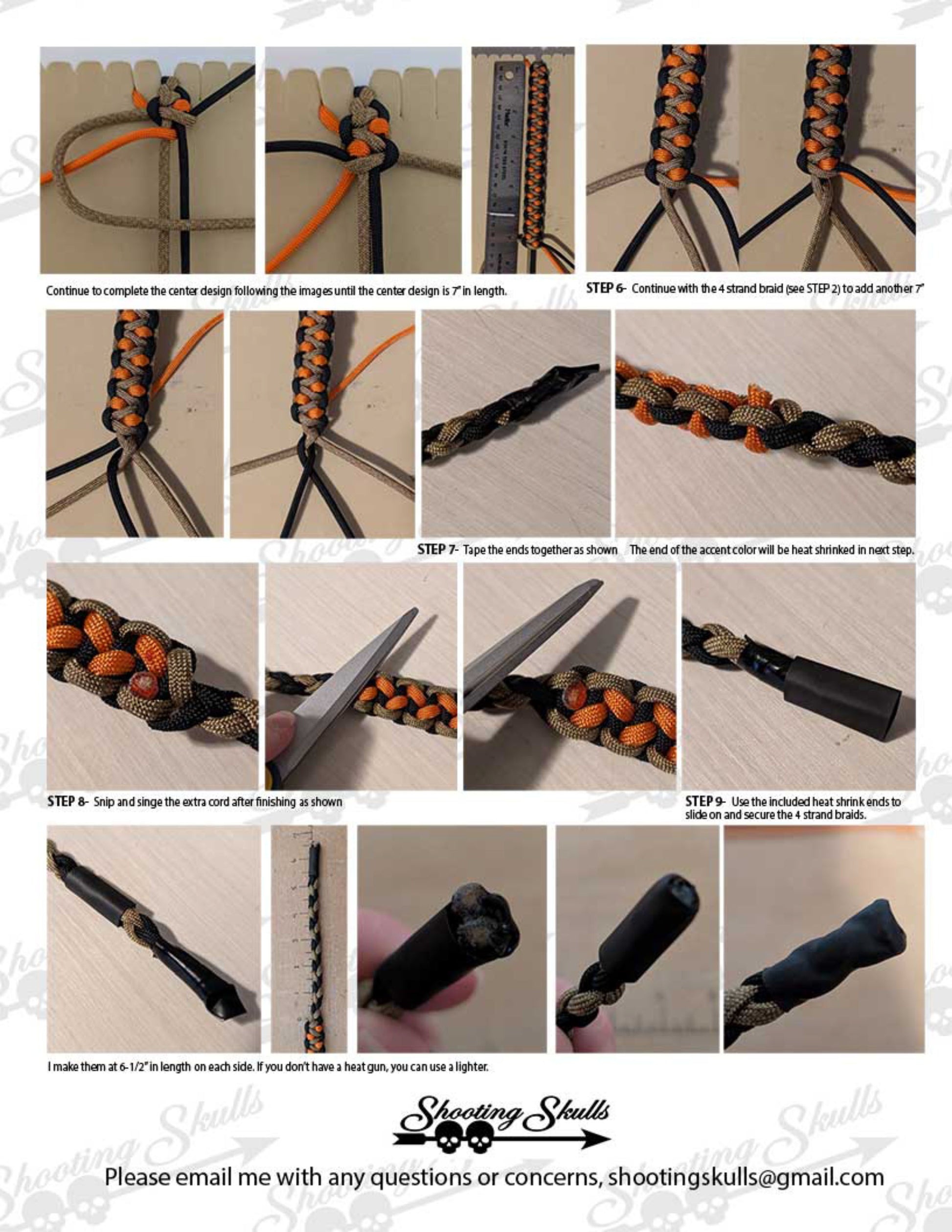 Continue to complete the center design following the images until the center design is 7" in length.

STEP 6- Continue with the 4 strand braid (see STEP 2) to add another 7"

STEP 7- Tape the ends together as shown  The end of the accent color will be heat shrinked in next step.

STEP 8- Snip and singe the extra cord after finishing as shown

STEP 9- Use the included heat shrink ends to slide on and secure the 4 strand braids.

I make them at 6-1/2" in length on each side. If you don't have a heat gun, you can use a lighter.

Shooting Skulls

Please email me with any questions or concerns, shootingskulls@gmail.com